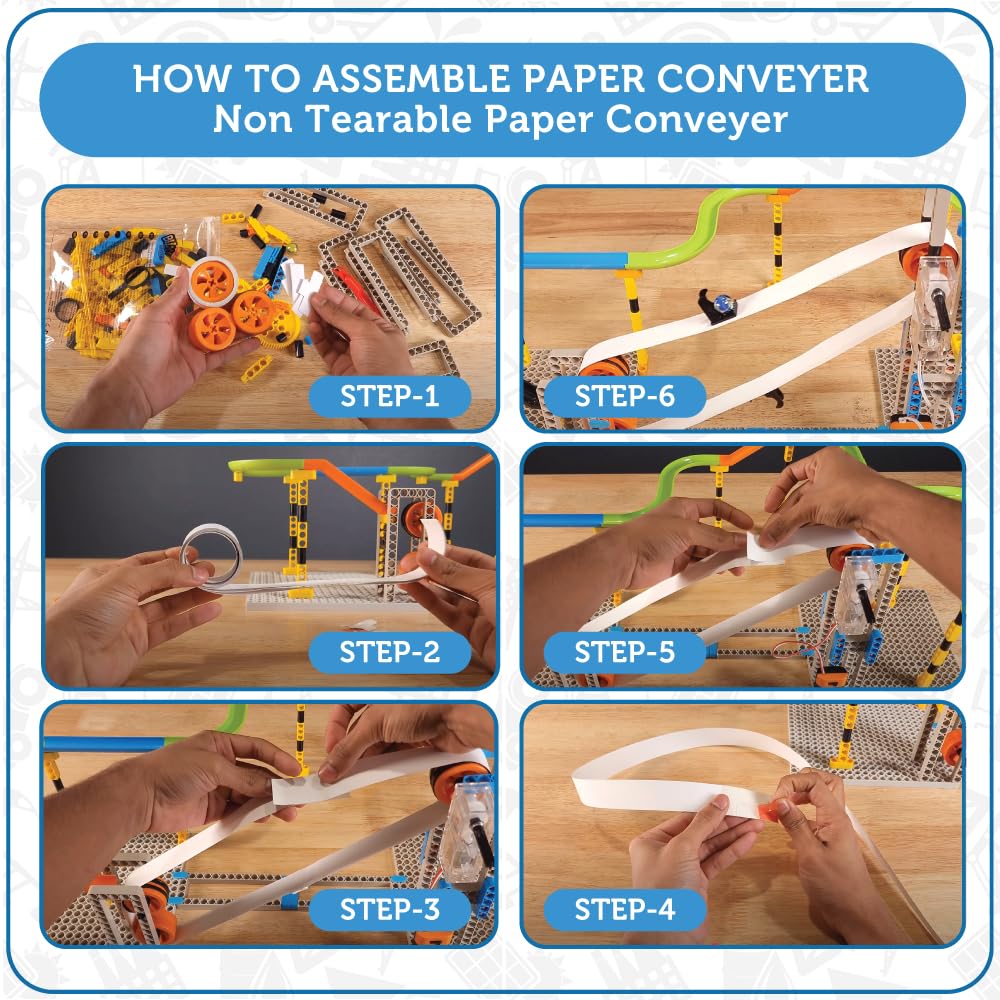 HOW TO ASSEMBLE PAPER CONVEYER
Non Tearable Paper Conveyer

STEP-1

STEP-6

STEP-2

STEP-5

STEP-3

STEP-4